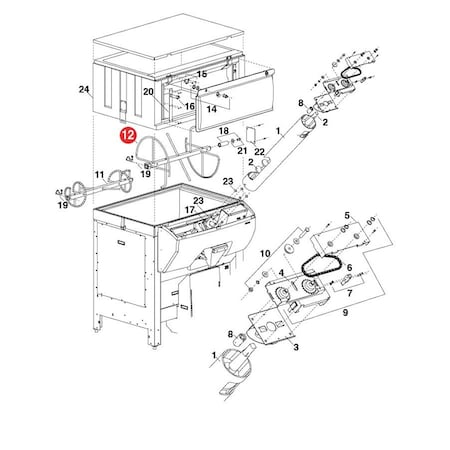 15
24
20
16
14
8
2
12
18
1
21
22
19
2
11
23
19
23
17
5
10
6
4
7
9
8
3
1